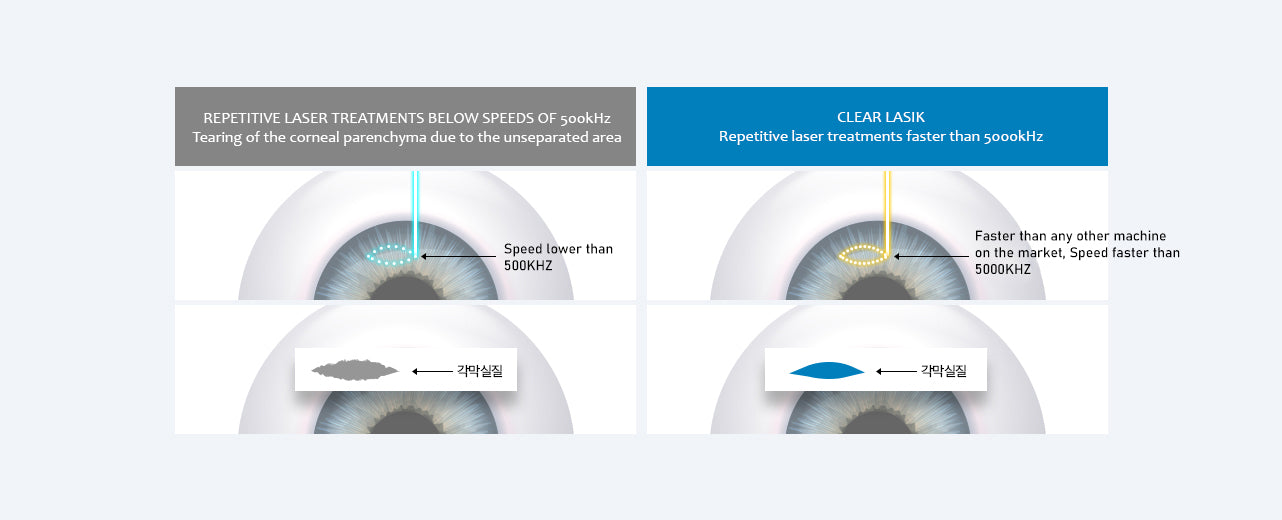 REPETITIVE LASER TREATMENTS BELOW SPEEDS OF 500kHz
Tearing of the corneal parenchyma due to the unseparated area

Speed lower than 500KHZ

각막실질

CLEAR LASIK
Repetitive laser treatments faster than 5000kHz

Faster than any other machine on the market, Speed faster than 5000KHZ

각막실질